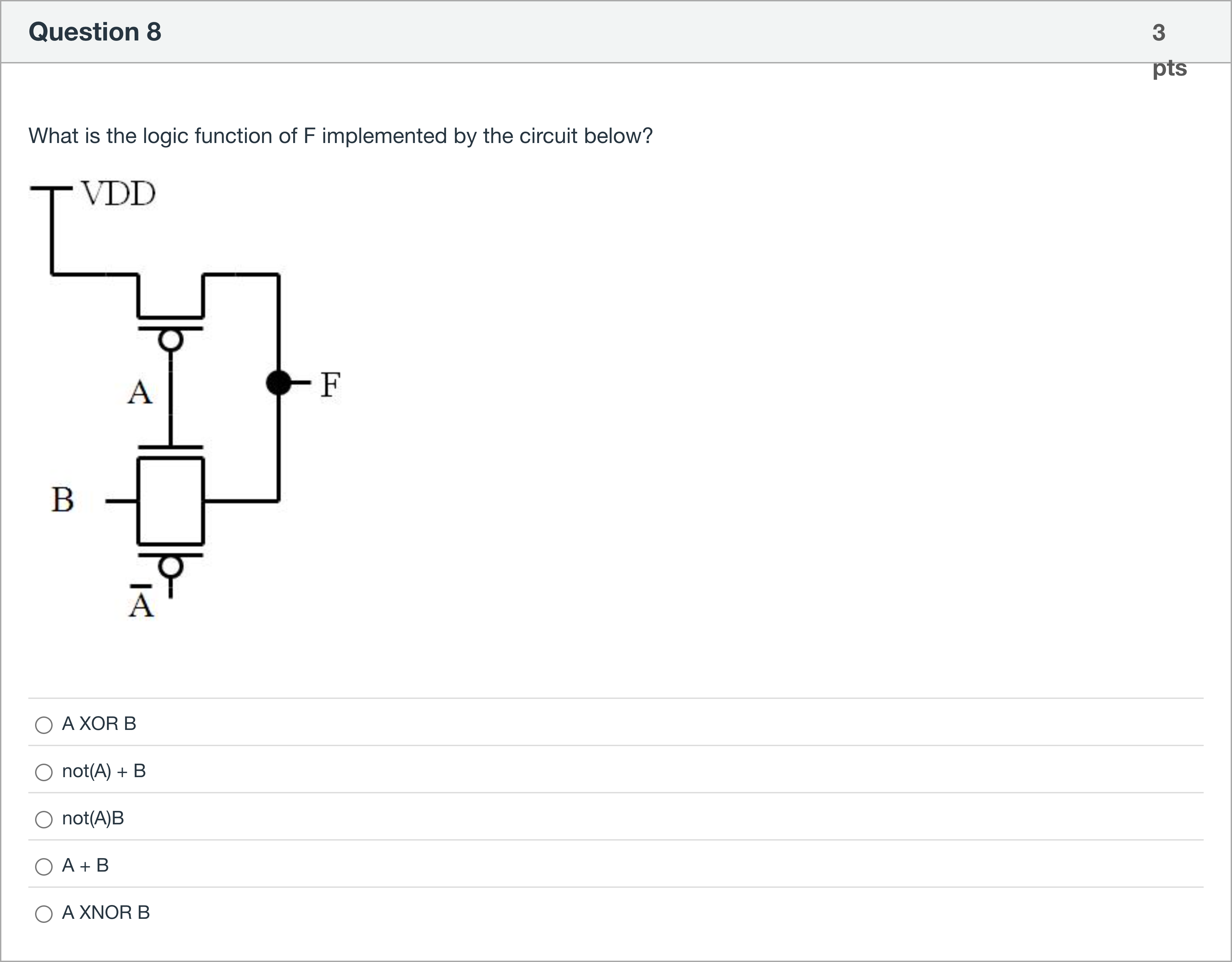 Question 8

3 pts

What is the logic function of F implemented by the circuit below?

VDD

A

F

B

$\bar{A}$

A XOR B

not(A) + B

not(A)B

A + B

A XNOR B