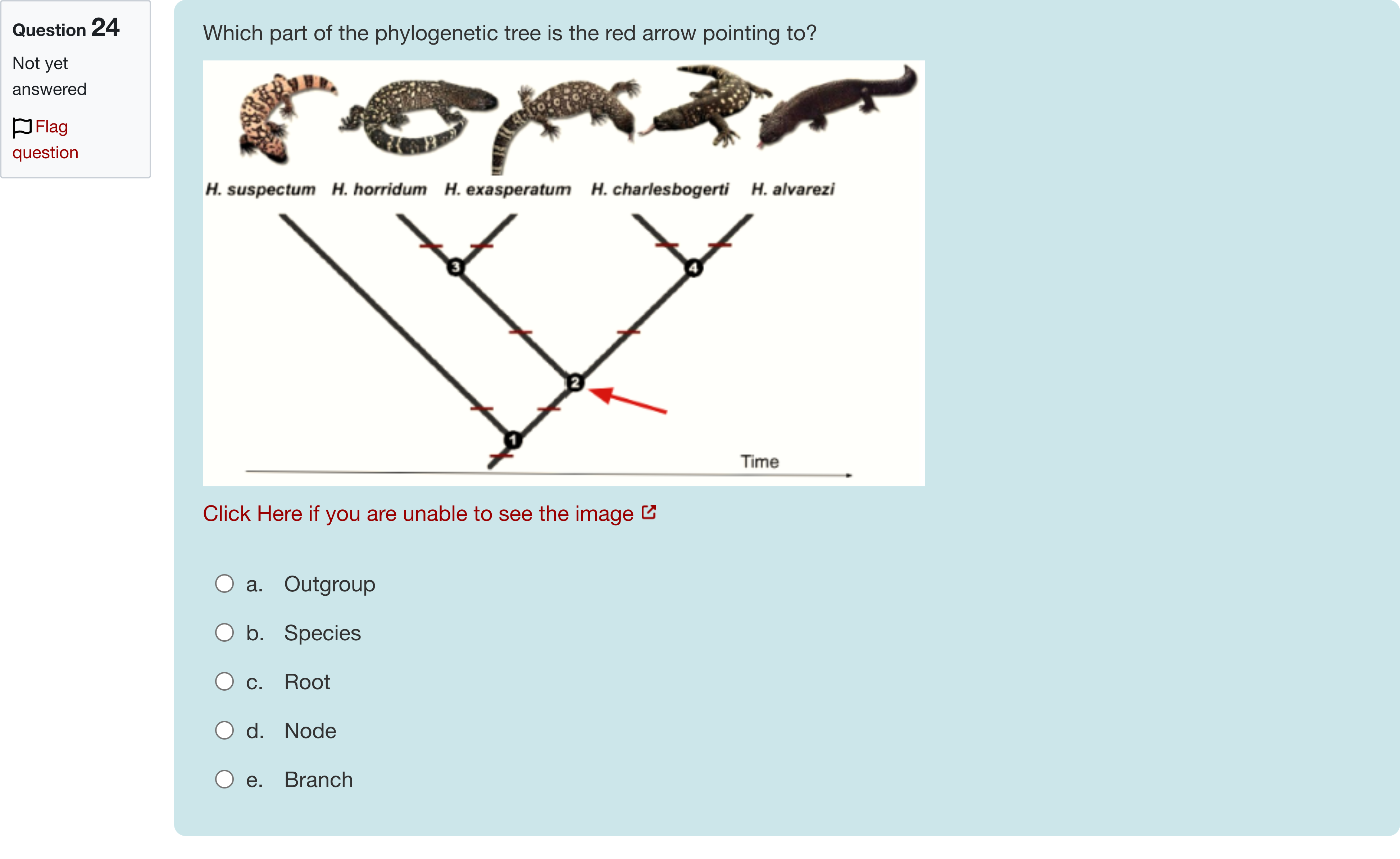 Question 24

Not yet answered

Flag question

Which part of the phylogenetic tree is the red arrow pointing to?

H. suspectum H. horridum H. exasperatum H. charlesbogerti H. alvarezi

3 4 2 1

Time

Click Here if you are unable to see the image

a. Outgroup

b. Species

c. Root

d. Node

e. Branch