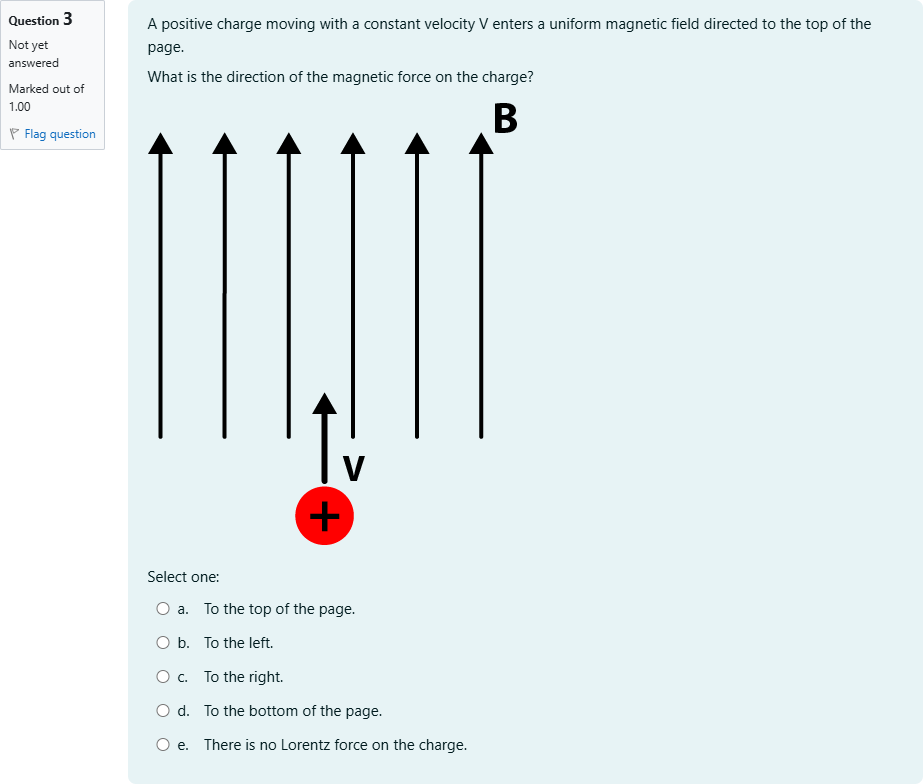 Question 3
Not yet answered
Marked out of 1.00
Flag question

A positive charge moving with a constant velocity V enters a uniform magnetic field directed to the top of the page.

What is the direction of the magnetic force on the charge?

B

V

+

Select one:

a. To the top of the page.

b. To the left.

c. To the right.

d. To the bottom of the page.

e. There is no Lorentz force on the charge.